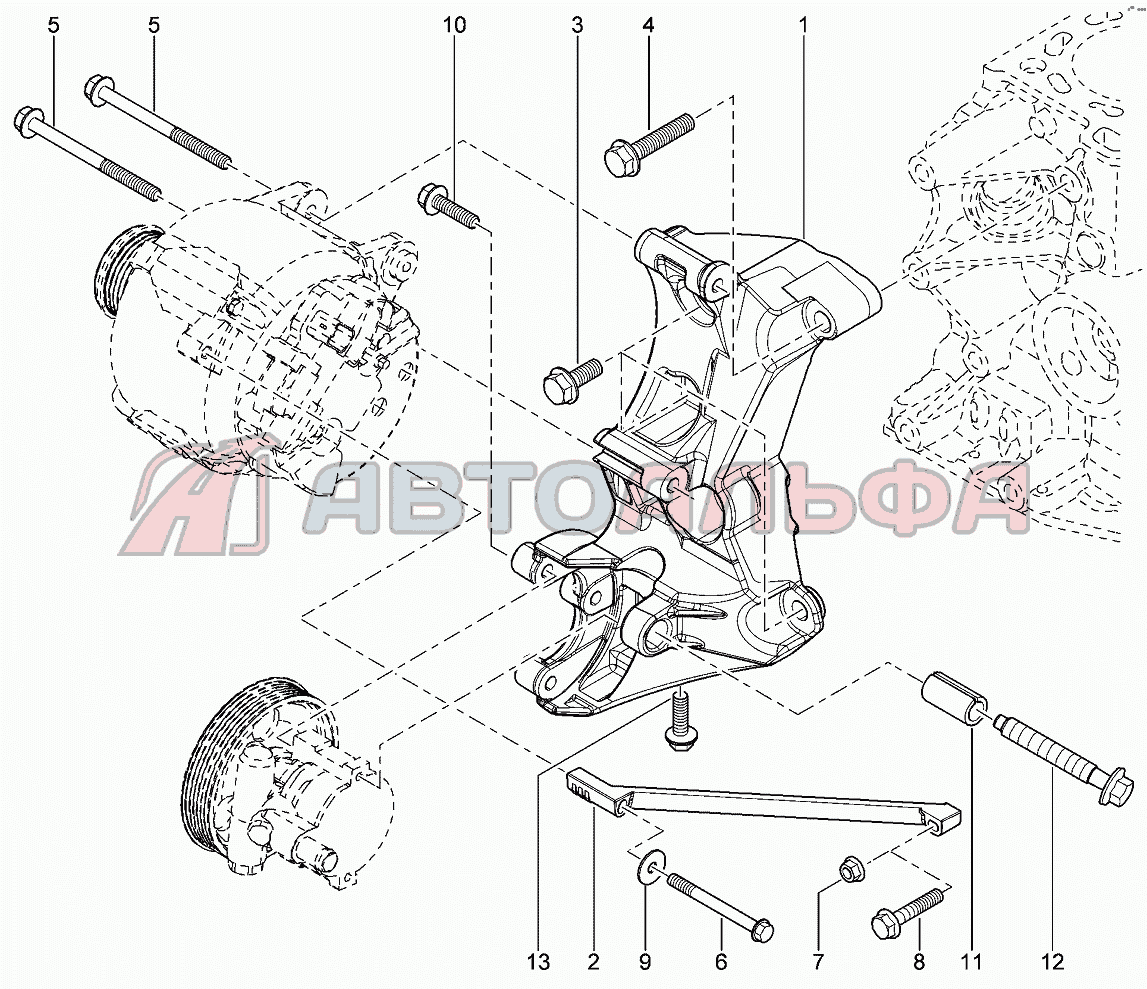 5
5
10
3
4
1
АВТОАЛЬФА
13
2
9
6
7
8
11
12