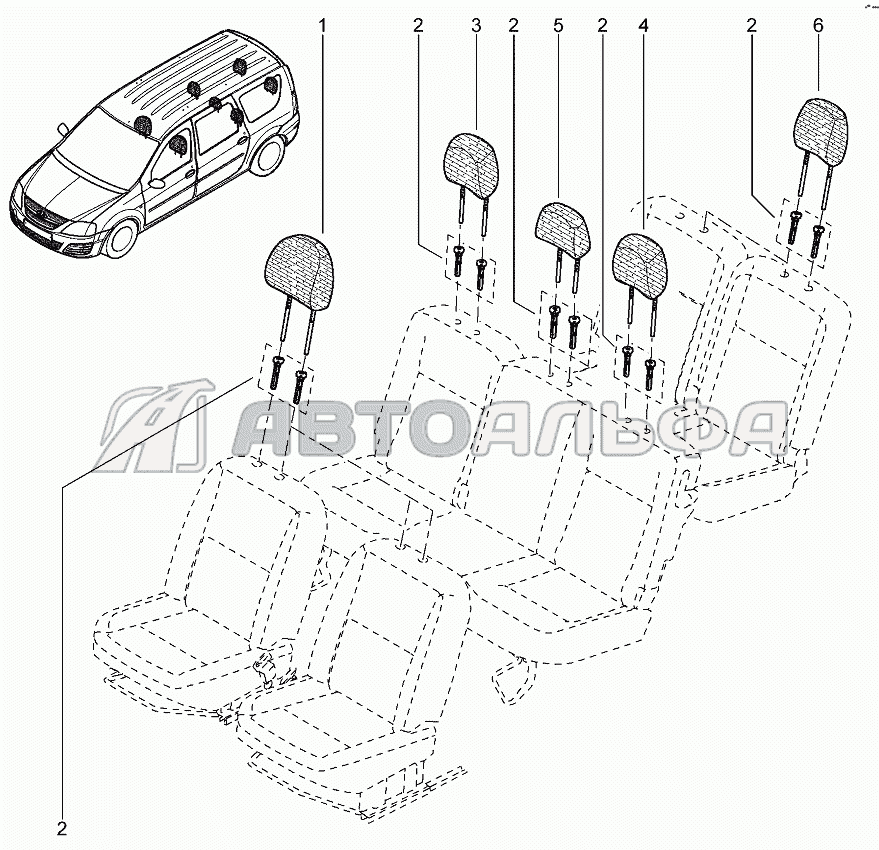 1 2 3 2 5 2 4 2 6

АВТОАЛЬФА

2