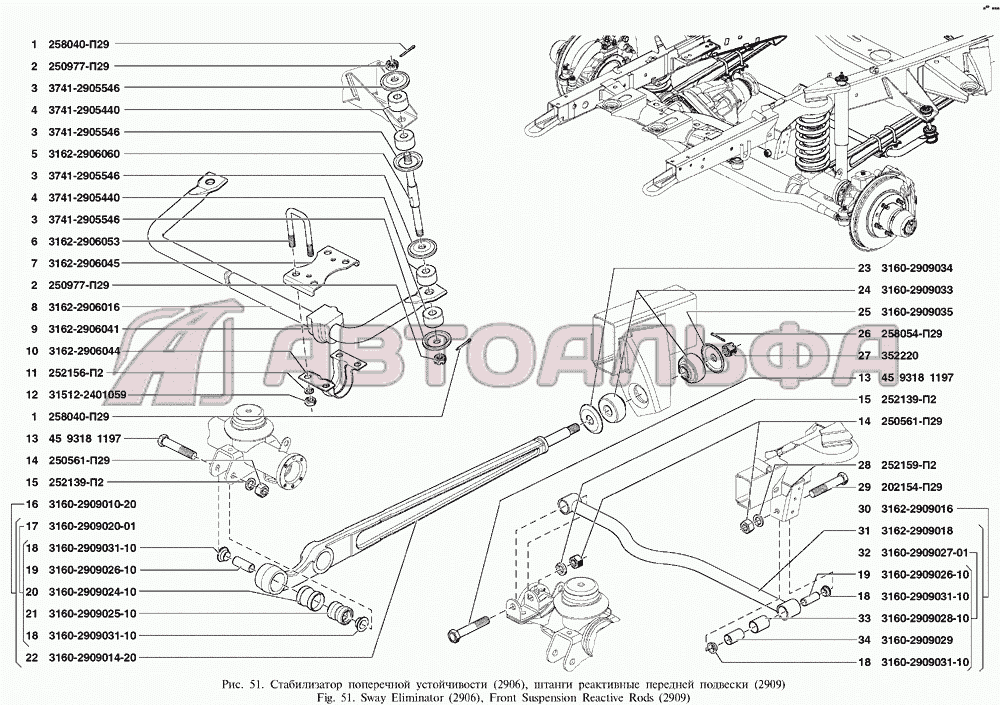 1 258040-П29
2 250977-П29
3 3741-2905546
3 3741-2905440
3 3741-2905546
5 3162-2906060
3 3741-2905546
3 3741-2905440
3 3741-2905546
6 3162-2906053
7 3162-2906045
2 250977-П29
8 3162-2906016
9 3162-2906041
10 3162-2906044
11 252156-П2
12 31512-2401059
1 258040-П29
13 45 9318 1197
14 250561-П29
15 252139-П2
16 3160-2909010-20
17 3160-2909020-01
18 3160-2909031-10
19 3160-2909026-10
20 3160-2909024-10
21 3160-2909025-10
18 3160-2909031-10
22 3160-2909014-20

23 3160-2909034
24 3160-2909033
25 3160-2909035
26 258054-П29
27 352220
13 45 9318 1197
15 252139-П2
14 250561-П29
28 252159-П2
29 202154-П29
30 3162-2909016
31 3162-2909018
32 3160-2909027-01
19 3160-2909026-10
18 3160-2909031-10
33 3160-2909028-10
34 3160-2909029
18 3160-2909031-10

АВТОАЛЬФА

Рис. 51. Стабилизатор поперечной устойчивости (2906), штанги реактивные передней подвески (2909)
Fig. 51. Sway Eliminator (2906), Front Suspension Reactive Rods (2909)