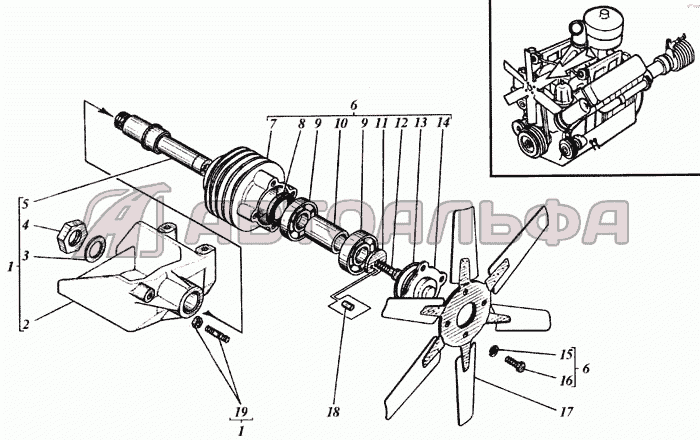 6
7 8 9 10 9 11 12 13 14
5
4
3
1
2
АВТОАЛЬФА
15
16
6
17
18
19
1