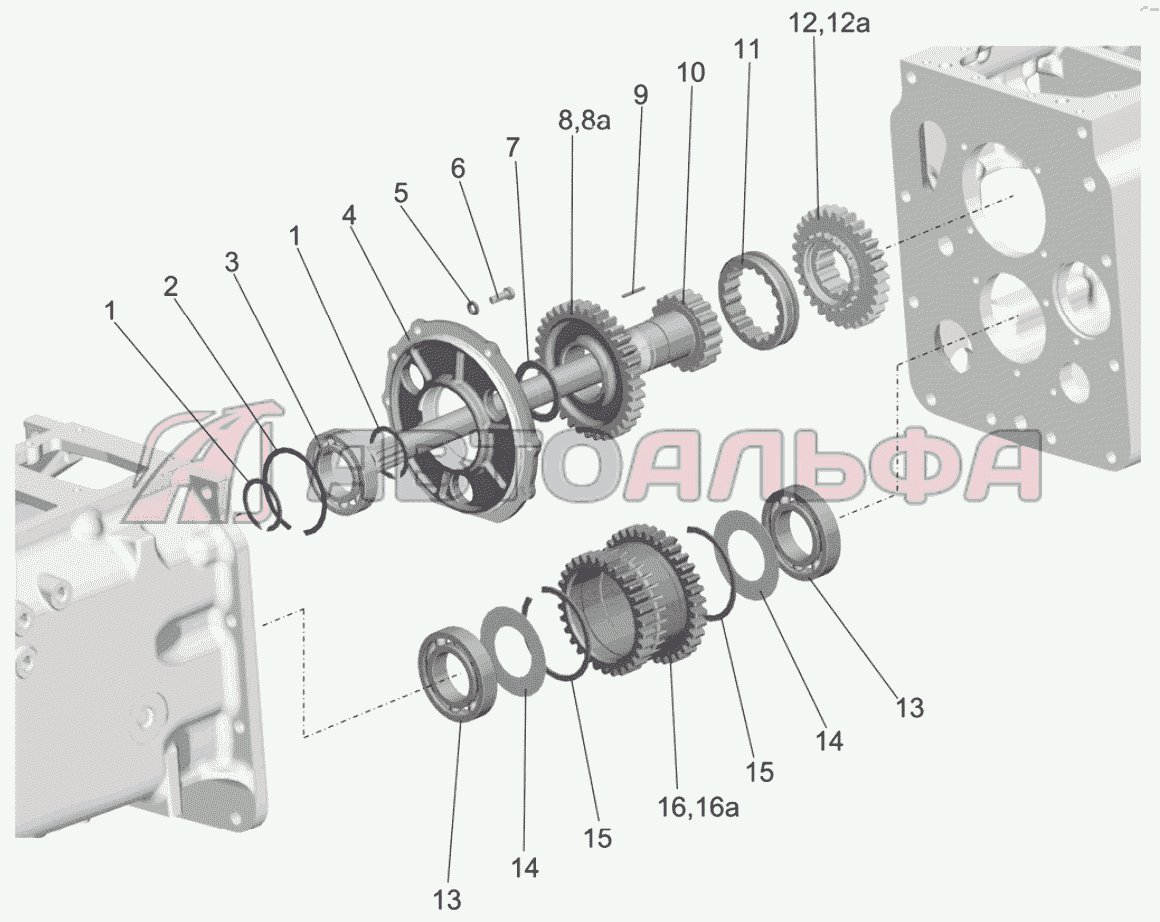 12,12a
11
10
9
8,8a
7
6
5
4
1
3
2
1
АВТОАЛЬФА
13
14
15
16,16a
15
14
13