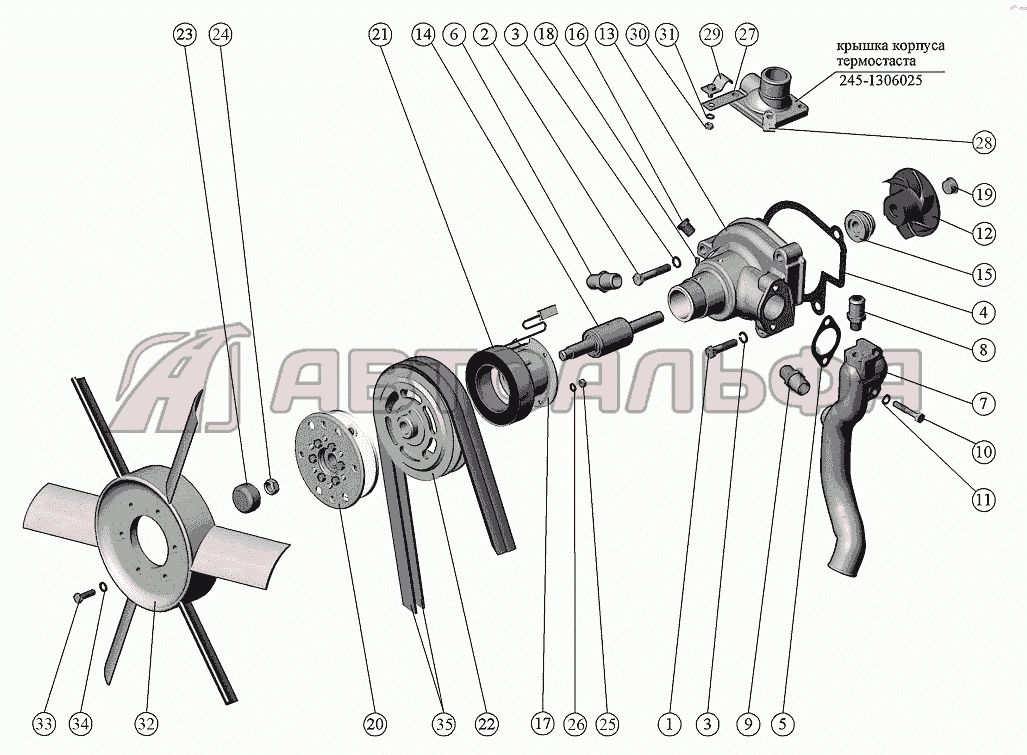 23 24 21 14 6 2 3 18 16 13 30 31 29 27

крышка корпуса термостаста 245-1306025

28
19
12
15
4
8
7
10
11

АВТОАЛЬФА

33 34 32 20 35 22 17 26 25 1 3 9 5