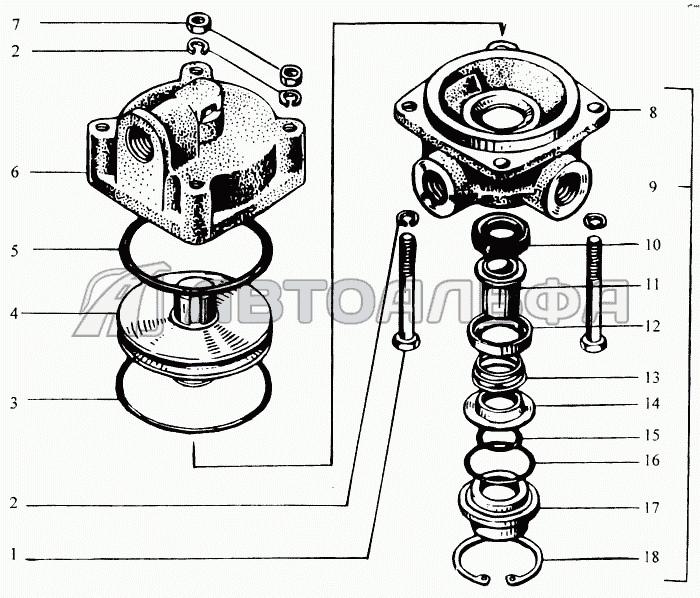 7
2
6
5
4
3
2
1
8
9
10
11
12
13
14
15
16
17
18
АВТОАЛЬФА