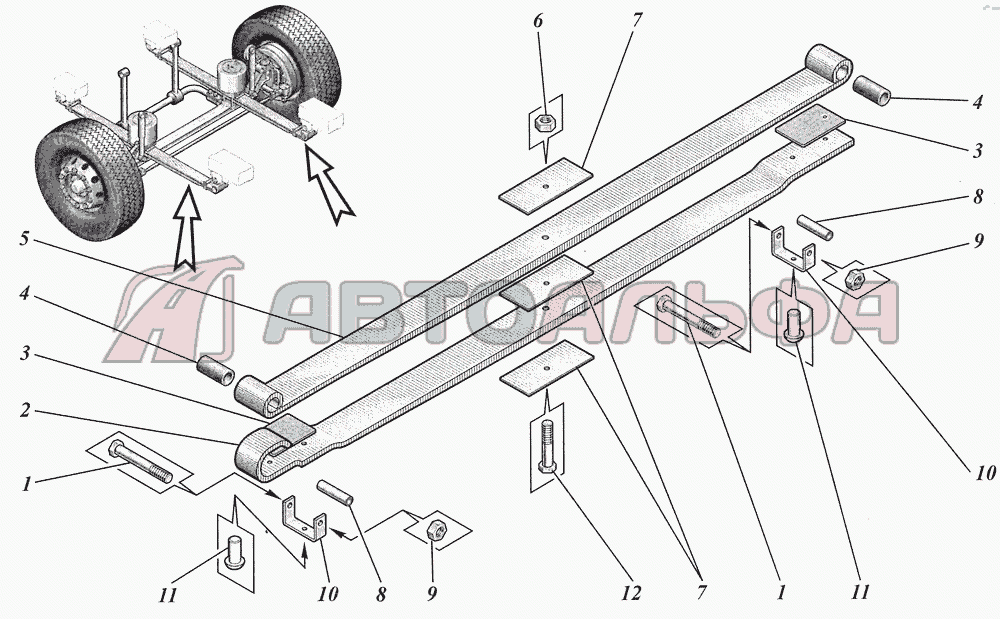 6
7
4
3
8
9
5
4
3
2
1
10
11
10
8
9
12
7
1
11
АВТОАЛЬФА