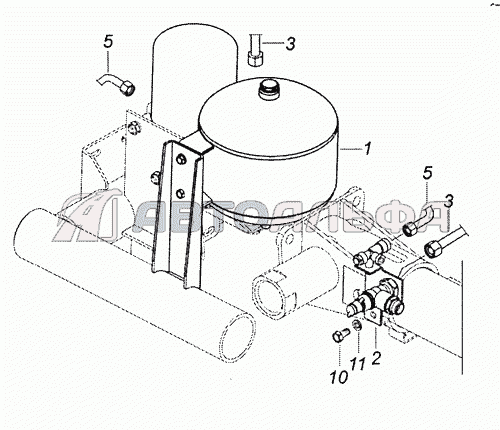 5
3
1
5
3
АВТОАЛЬФА
10
11
2