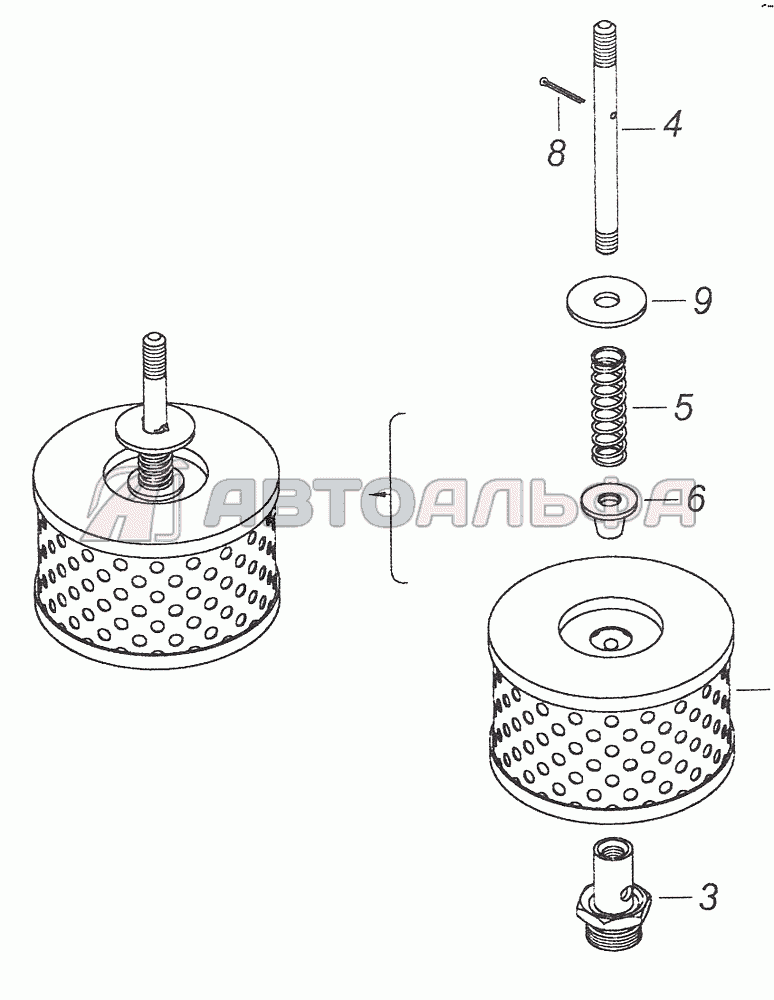 8
4
9
5
АВТОАЛЬФА
6
3