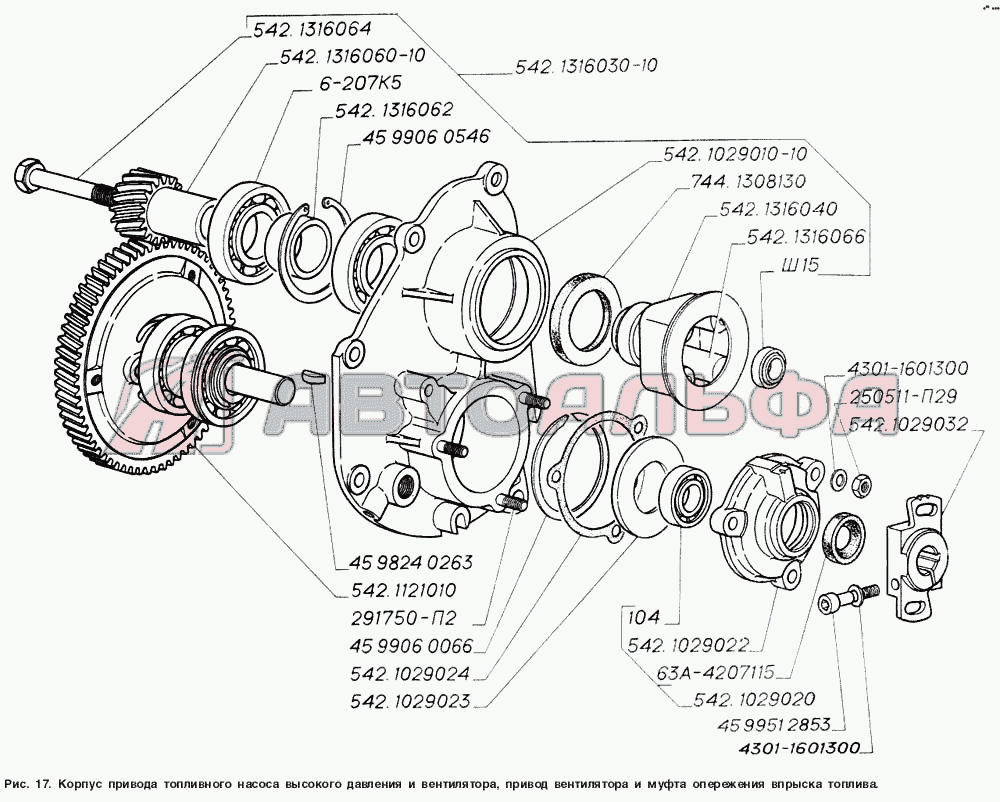 542.1316064
542.1316060-10
6-207К5
542.1316062
45 9906 0546
542.1316030-10
542.1029010-10
744.1308130
542.1316040
542.1316066
Ш15
4301-1601300
250511-П29
542.1029032
АВТОАЛЬФА
45 9824 0263
542.1121010
291750-П2
45 9906 0066
542.1029024
542.1029023
104
542.1029022
63А-4207115
542.1029020
45 9951 2853
4301-1601300

Рис. 17. Корпус привода топливного насоса высокого давления и вентилятора, привод вентилятора и муфта опережения впрыска топлива.