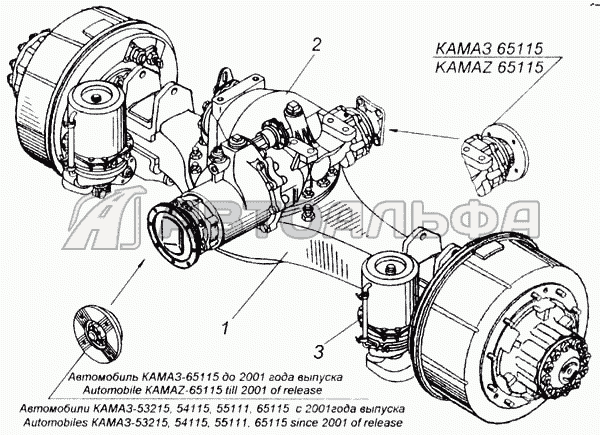 2

КАМАЗ 65115
KAMAZ 65115

АВТОАЛЬФА

1

3

Автомобиль КАМАЗ-65115 до 2001 года выпуска
Automobile KAMAZ-65115 till 2001 of release

Автомобили КАМАЗ-53215, 54115, 55111, 65115 с 2001года выпуска
Automobiles КАМАЗ-53215, 54115, 55111, 65115 since 2001 of release